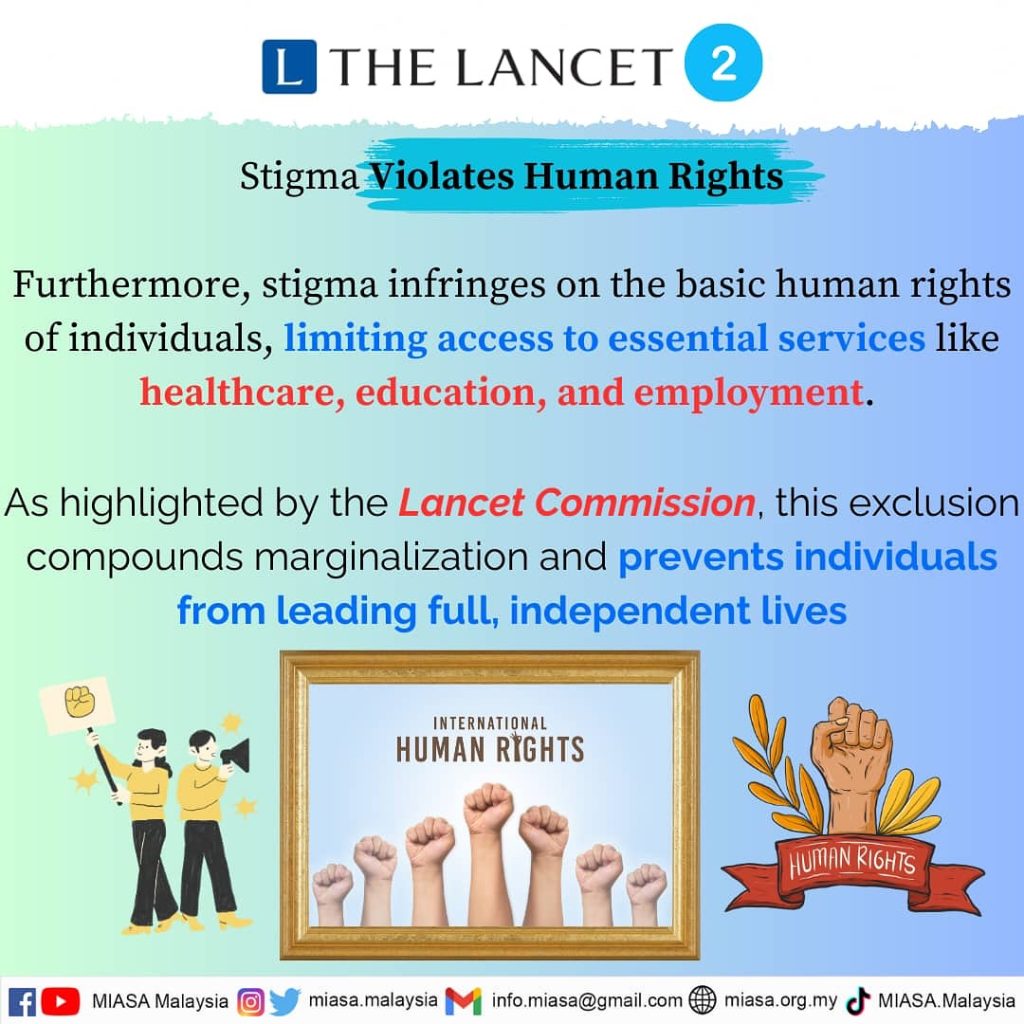 L THE LANCET 2

Stigma Violates Human Rights

Furthermore, stigma infringes on the basic human rights of individuals, limiting access to essential services like healthcare, education, and employment.

As highlighted by the Lancet Commission, this exclusion compounds marginalization and prevents individuals from leading full, independent lives

INTERNATIONAL
HUMAN RIGHTS

HUMAN RIGHTS

MIASA Malaysia miasa.malaysia info.miasa@gmail.com miasa.org.my MIASA.Malaysia