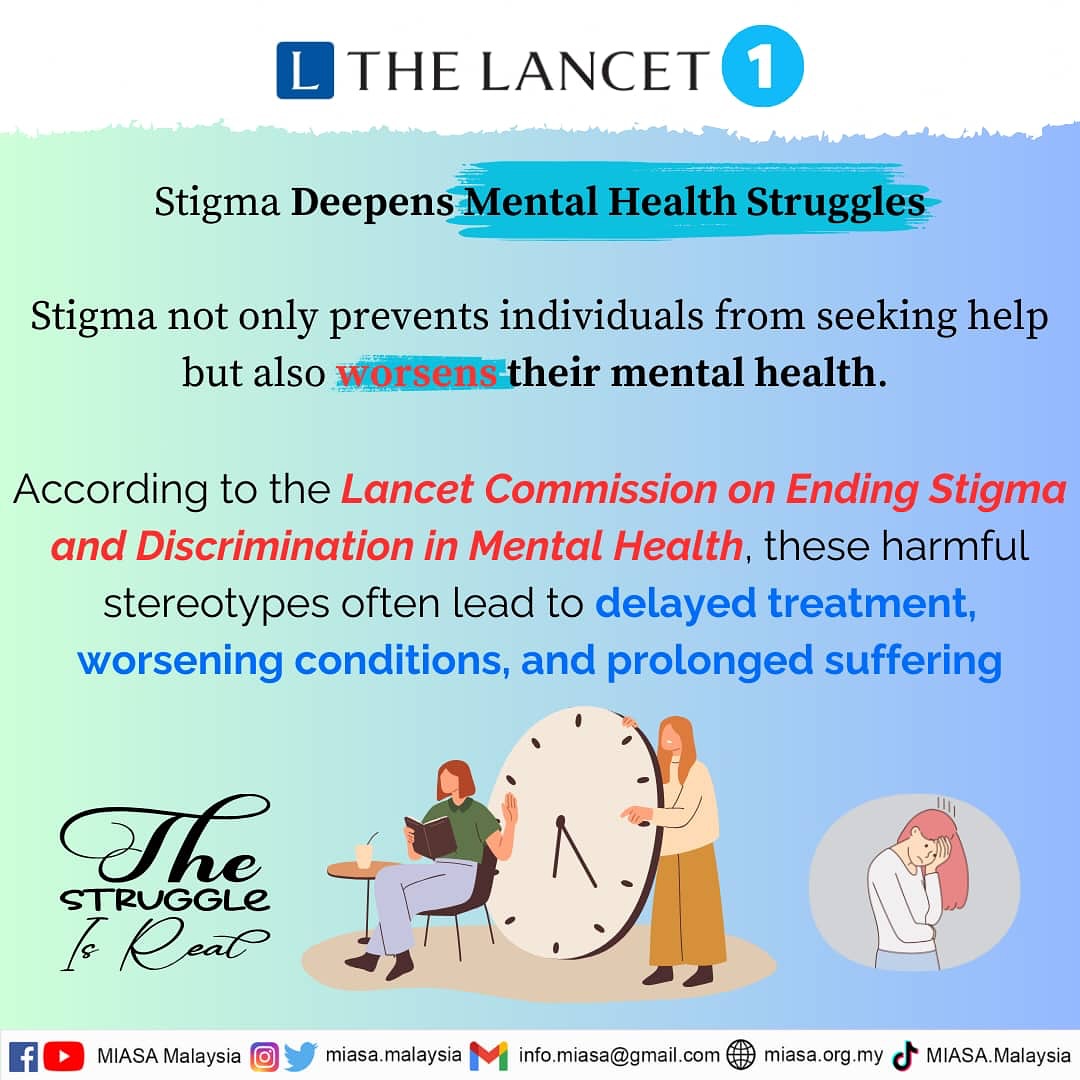 L THE LANCET 1

Stigma Deepens Mental Health Struggles

Stigma not only prevents individuals from seeking help but also worsens their mental health.

According to the Lancet Commission on Ending Stigma and Discrimination in Mental Health, these harmful stereotypes often lead to delayed treatment, worsening conditions, and prolonged suffering

The STRUGGLE Is Real

MIASA Malaysia miasa.malaysia info.miasa@gmail.com miasa.org.my MIASA.Malaysia