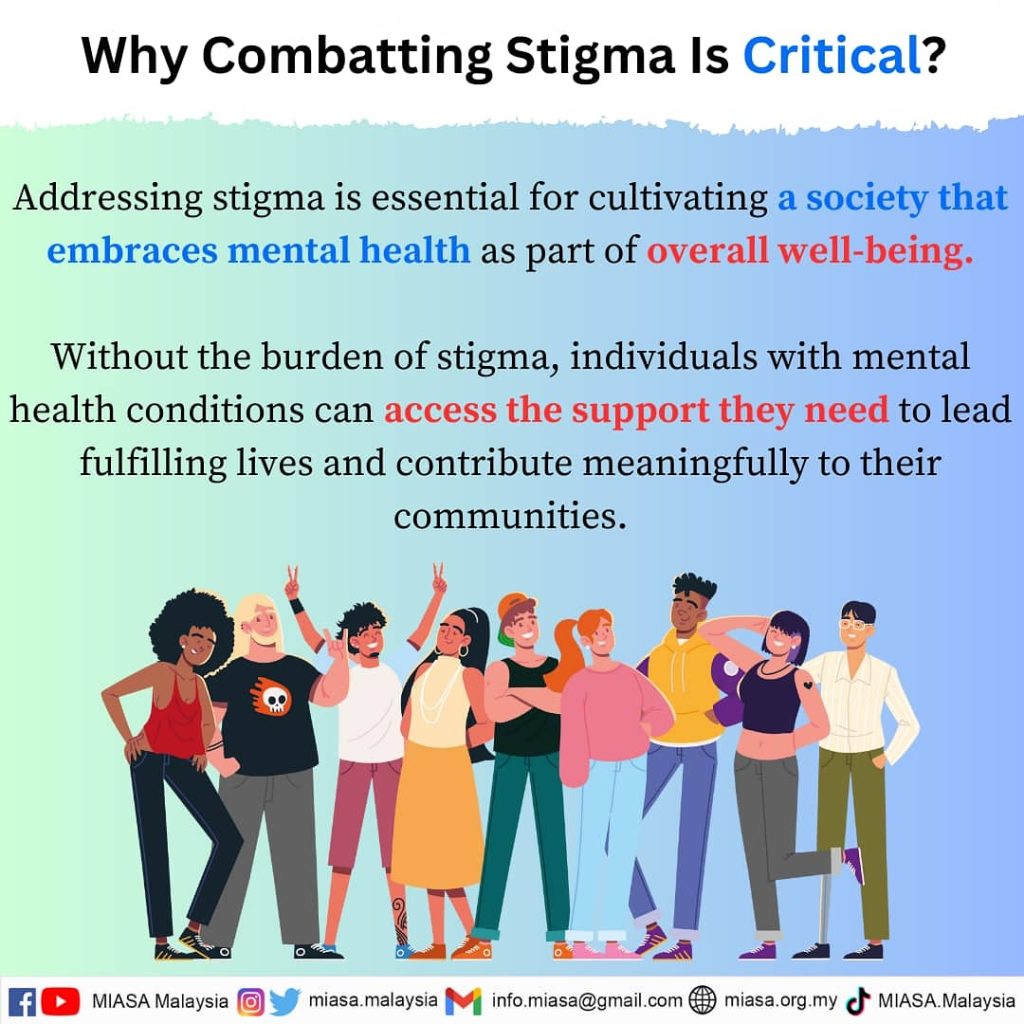 Why Combatting Stigma Is Critical?

Addressing stigma is essential for cultivating a society that embraces mental health as part of overall well-being.

Without the burden of stigma, individuals with mental health conditions can access the support they need to lead fulfilling lives and contribute meaningfully to their communities.

MIASA Malaysia miasa.malaysia info.miasa@gmail.com miasa.org.my MIASA.Malaysia