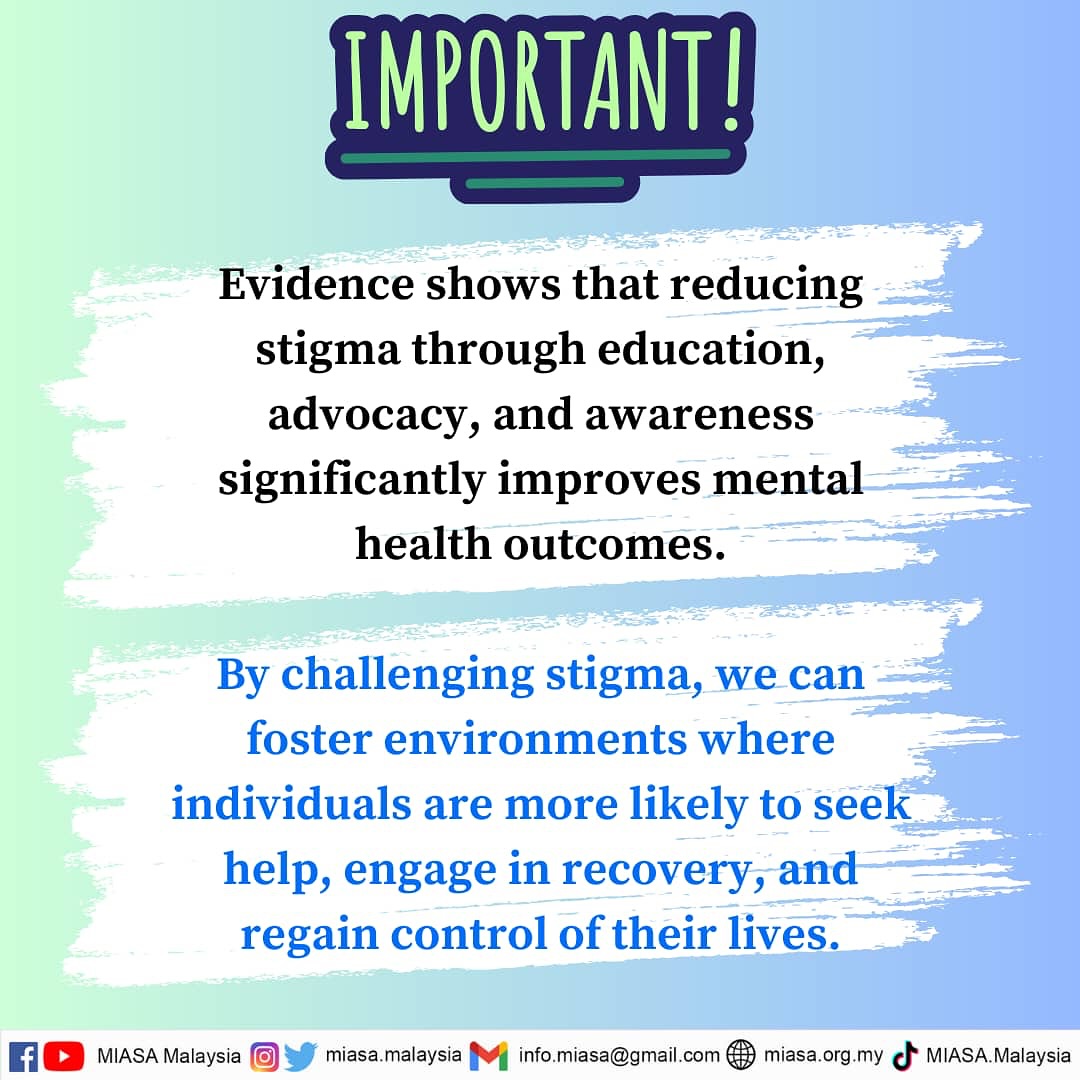 IMPORTANT!

Evidence shows that reducing stigma through education, advocacy, and awareness significantly improves mental health outcomes.

By challenging stigma, we can foster environments where individuals are more likely to seek help, engage in recovery, and regain control of their lives.

MIASA Malaysia miasa.malaysia info.miasa@gmail.com miasa.org.my MIASA.Malaysia