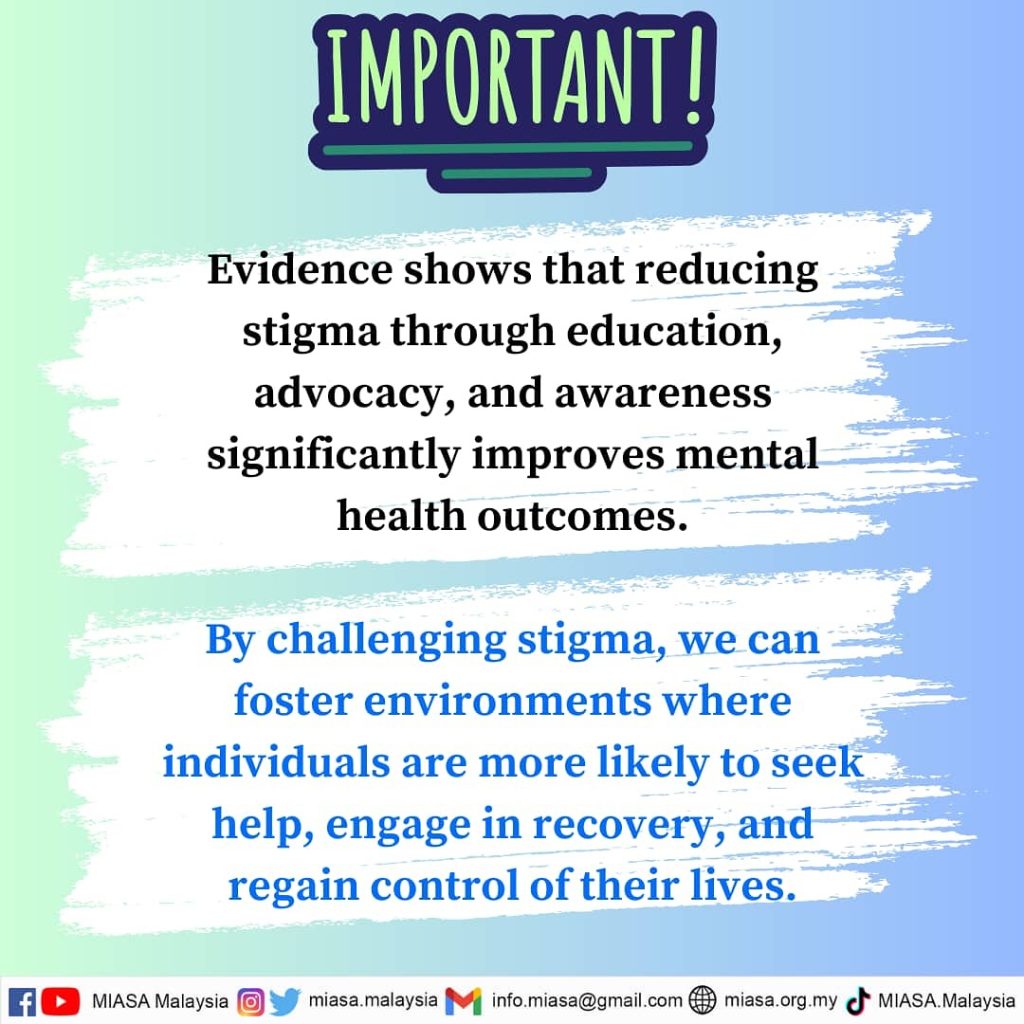 IMPORTANT!

Evidence shows that reducing stigma through education, advocacy, and awareness significantly improves mental health outcomes.

By challenging stigma, we can foster environments where individuals are more likely to seek help, engage in recovery, and regain control of their lives.

MIASA Malaysia miasa.malaysia info.miasa@gmail.com miasa.org.my MIASA.Malaysia