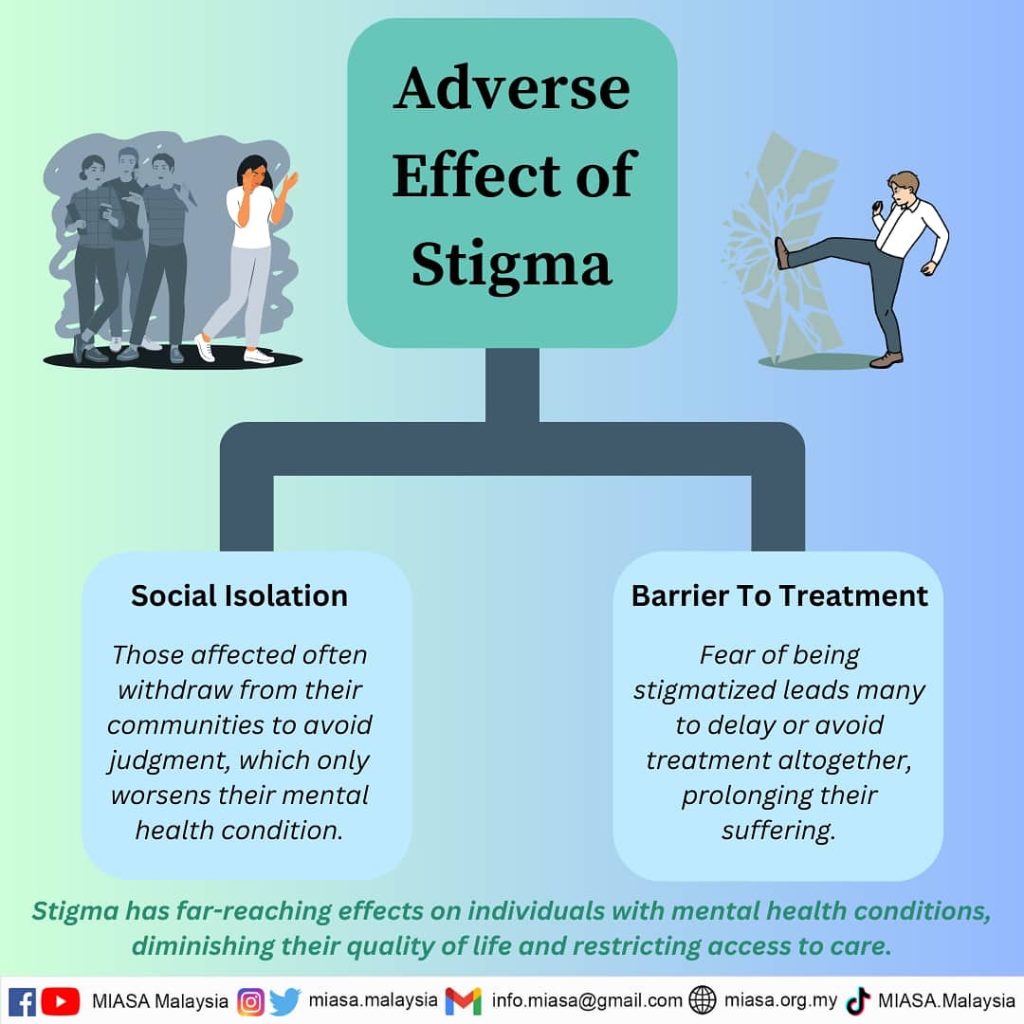 Adverse Effect of Stigma

Social Isolation

Those affected often withdraw from their communities to avoid judgment, which only worsens their mental health condition.

Barrier To Treatment

Fear of being stigmatized leads many to delay or avoid treatment altogether, prolonging their suffering.

Stigma has far-reaching effects on individuals with mental health conditions, diminishing their quality of life and restricting access to care.

MIASA Malaysia miasa.malaysia info.miasa@gmail.com miasa.org.my MIASA.Malaysia