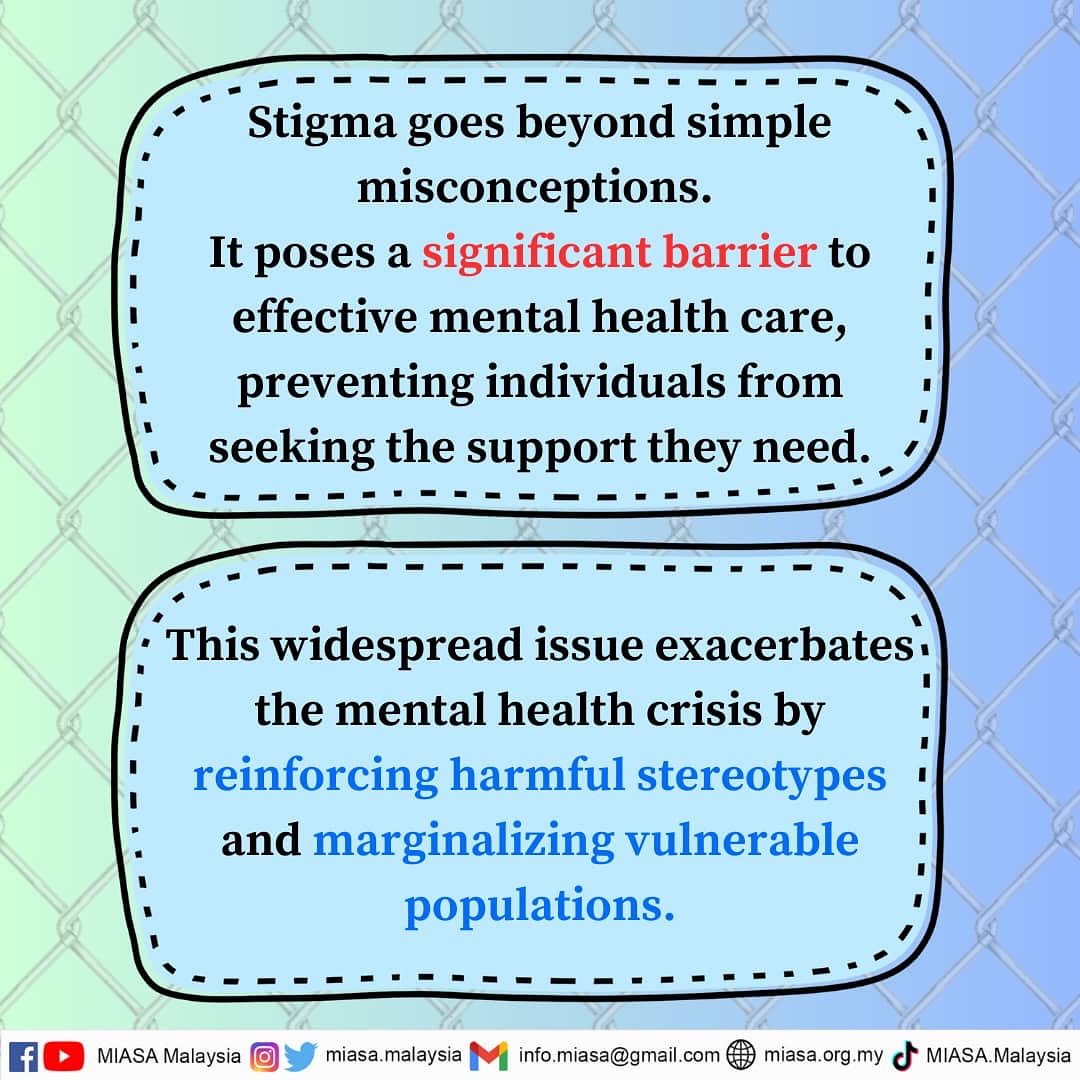 Stigma goes beyond simple misconceptions.
It poses a significant barrier to effective mental health care, preventing individuals from seeking the support they need.

This widespread issue exacerbates the mental health crisis by reinforcing harmful stereotypes and marginalizing vulnerable populations.

MIASA Malaysia miasa.malaysia info.miasa@gmail.com miasa.org.my MIASA.Malaysia