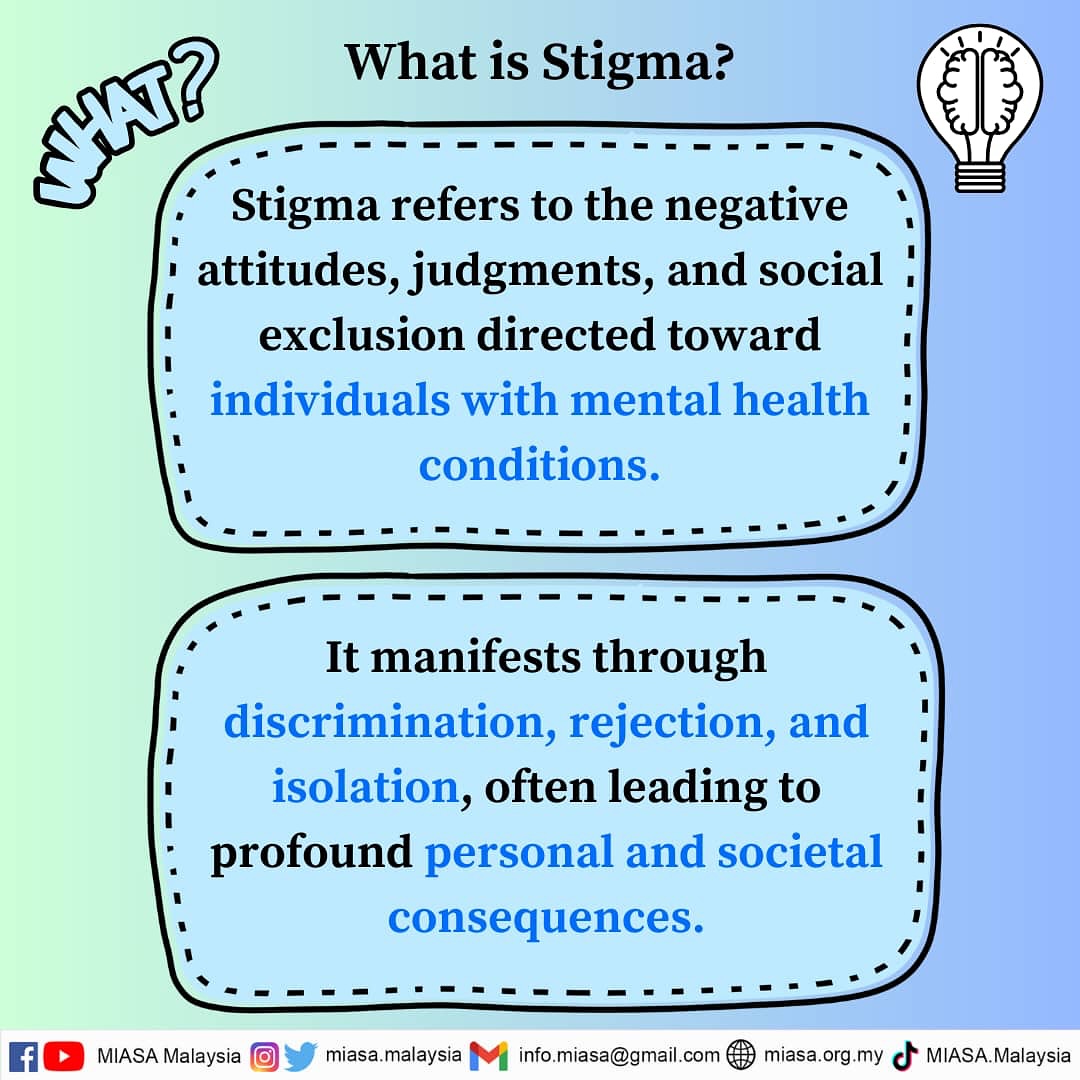 WHAT?

What is Stigma?

Stigma refers to the negative attitudes, judgments, and social exclusion directed toward individuals with mental health conditions.

It manifests through discrimination, rejection, and isolation, often leading to profound personal and societal consequences.

MIASA Malaysia miasa.malaysia info.miasa@gmail.com miasa.org.my MIASA.Malaysia