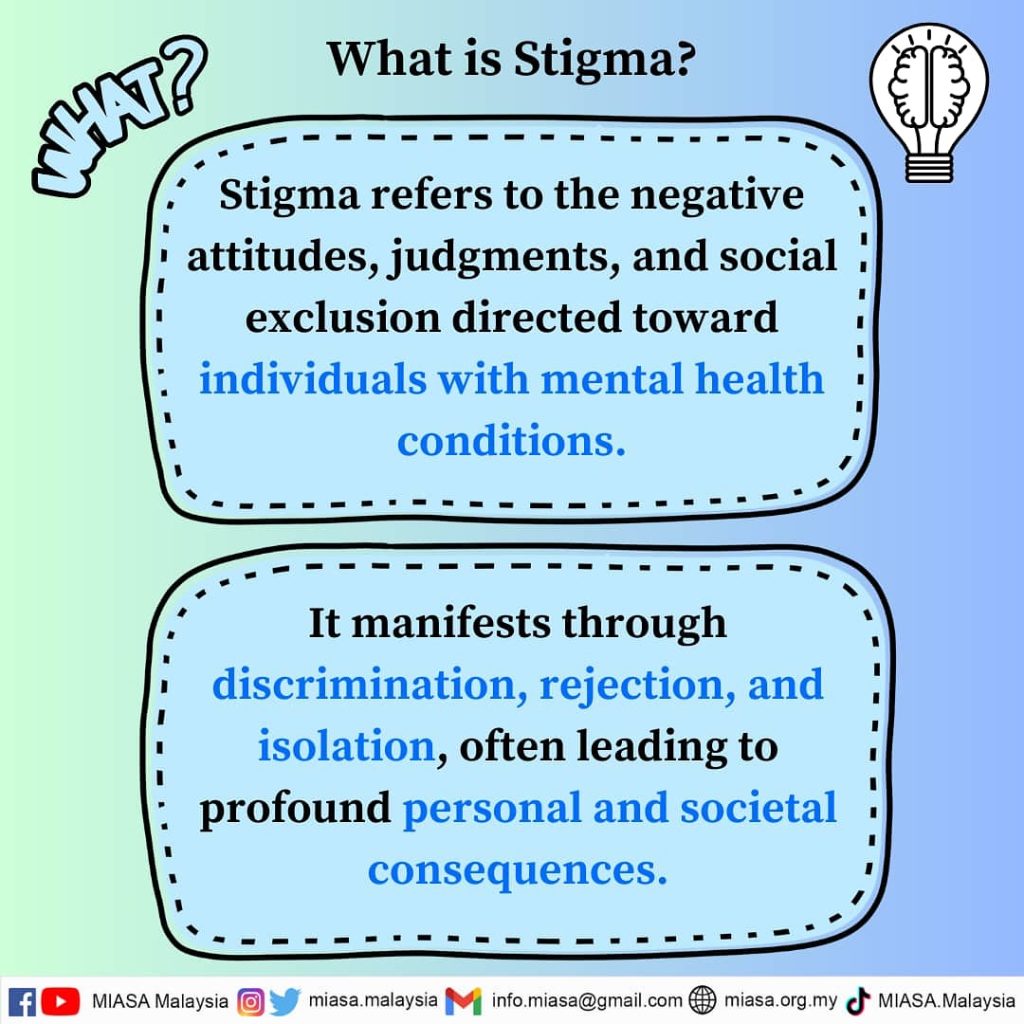 WHAT?

What is Stigma?

Stigma refers to the negative attitudes, judgments, and social exclusion directed toward individuals with mental health conditions.

It manifests through discrimination, rejection, and isolation, often leading to profound personal and societal consequences.

MIASA Malaysia miasa.malaysia info.miasa@gmail.com miasa.org.my MIASA.Malaysia