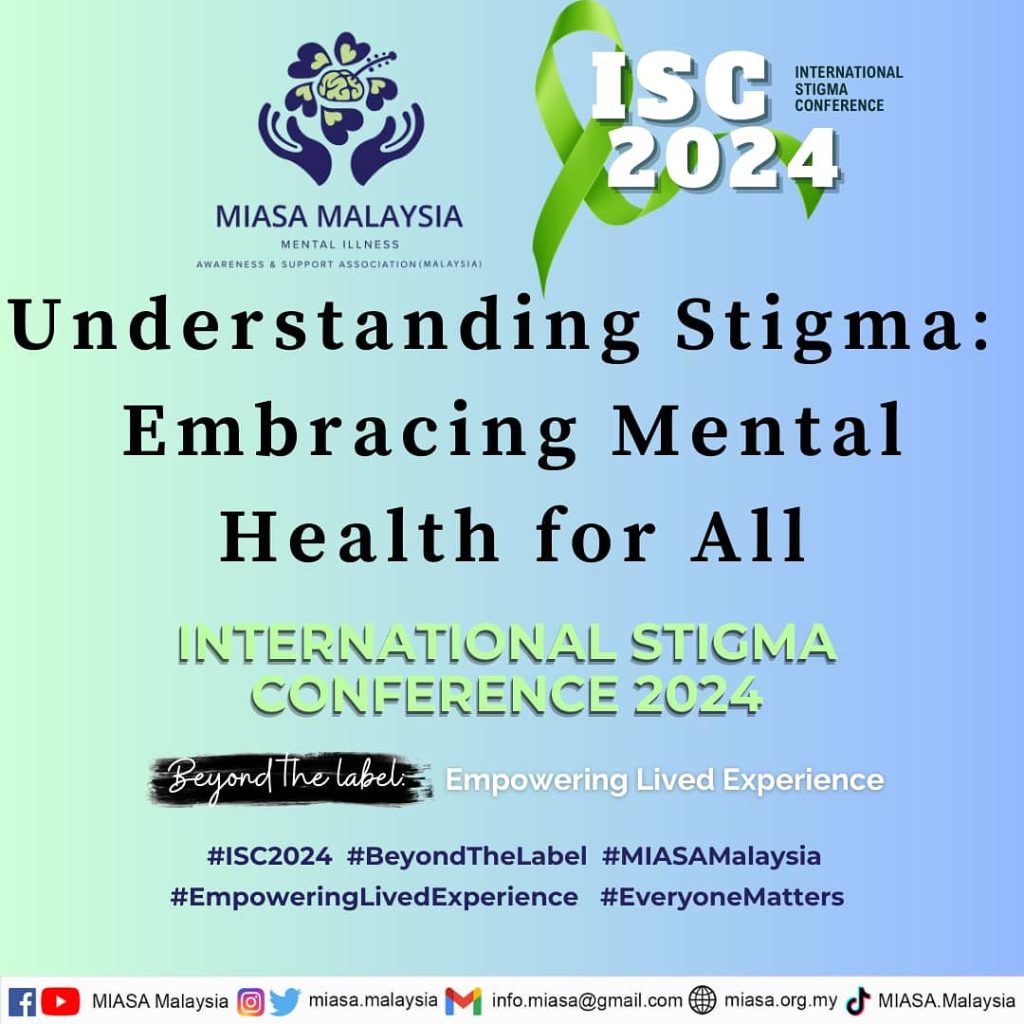 MIASA MALAYSIA
MENTAL ILLNESS
AWARENESS & SUPPORT ASSOCIATION (MALAYSIA)

ISC 2024
INTERNATIONAL STIGMA CONFERENCE

Understanding Stigma: Embracing Mental Health for All

INTERNATIONAL STIGMA CONFERENCE 2024

Beyond The label: Empowering Lived Experience

#ISC2024 #BeyondTheLabel #MIASAMalaysia #EmpoweringLivedExperience #EveryoneMatters

MIASA Malaysia miasa.malaysia info.miasa@gmail.com miasa.org.my MIASA.Malaysia